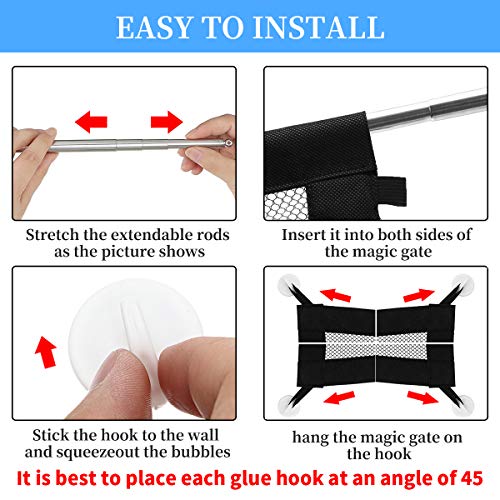 EASY TO INSTALL

Stretch the extendable rods as the picture shows

Insert it into both sides of the magic gate

Stick the hook to the wall and squeezeout the bubbles

hang the magic gate on the hook

It is best to place each glue hook at an angle of 45