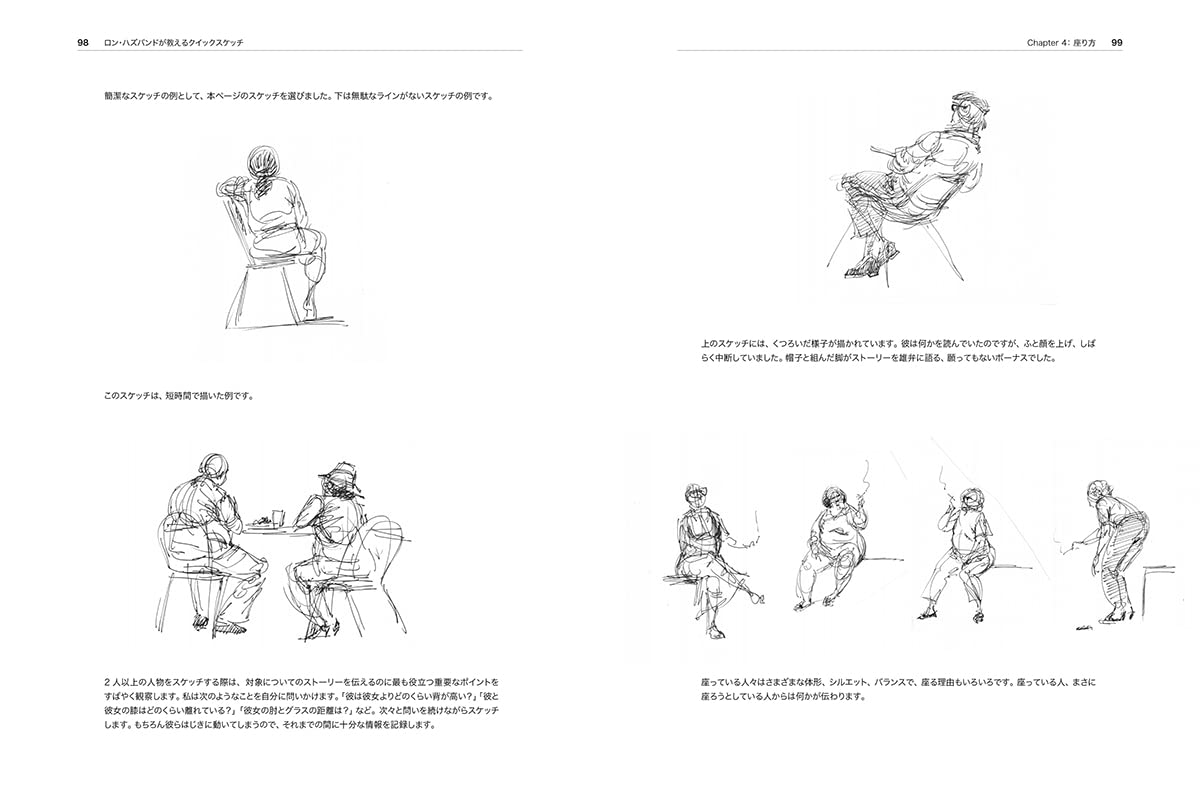 98　ロン・ハズバンドが教えるクイックスケッチ

簡潔なスケッチの例として、本ページのスケッチを選びました。下は無駄なラインがないスケッチの例です。

このスケッチは、短時間で描いた例です。

2人以上の人物をスケッチする際は、対象についてのストーリーを伝えるのに最も役立つ重要なポイントをすばやく観察します。私は次のようなことを自分に問いかけます。「彼は彼女よりどのくらい背が高い?」「彼と彼女の膝はどのくらい離れている?」「彼女の肘とグラスの距離は?」など。次々と問いを続けながらスケッチします。もちろん彼らはじきに動いてしまうので、それまでの間に十分な情報を記録します。

Chapter 4: 座り方　99

上のスケッチには、くつろいだ様子が描かれています。彼は何かを読んでいたのですが、ふと顔を上げ、しばらく中断していました。帽子と組んだ脚がストーリーを雄弁に語る、願ってもないボーナスでした。

座っている人々はさまざまな体形、シルエット、バランスで、座る理由もいろいろです。座っている人、まさに座ろうとしている人からは何かが伝わります。