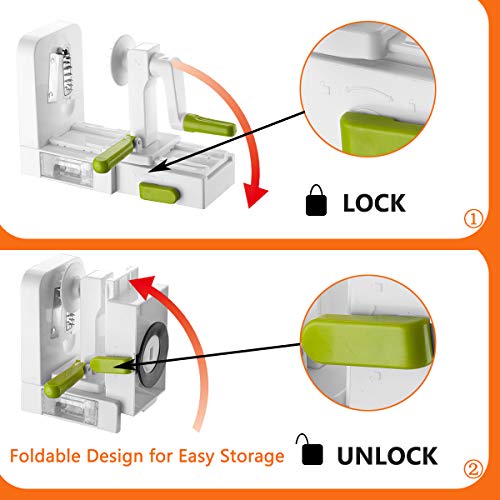 LOCK

①

Foldable Design for Easy Storage

UNLOCK

②