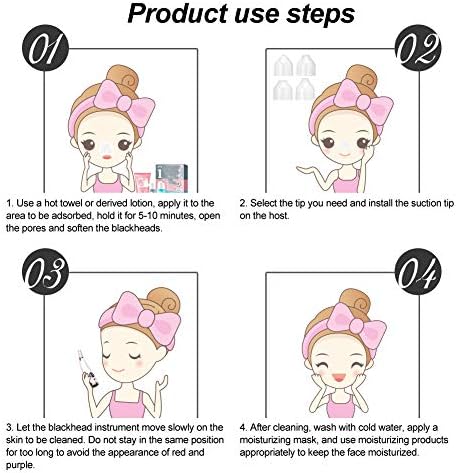 Product use steps

01

1. Use a hot towel or derived lotion, apply it to the area to be adsorbed, hold it for 5-10 minutes, open the pores and soften the blackheads.

02

2. Select the tip you need and install the suction tip on the host.

03

3. Let the blackhead instrument move slowly on the skin to be cleaned. Do not stay in the same position for too long to avoid the appearance of red and purple.

04

4. After cleaning, wash with cold water, apply a moisturizing mask, and use moisturizing products appropriately to keep the face moisturized.