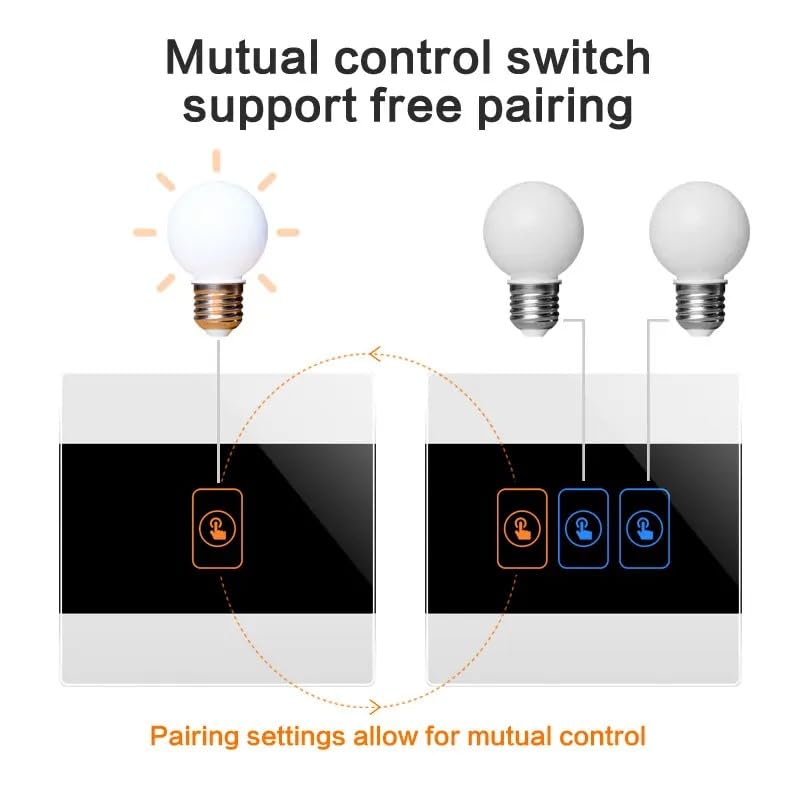 Mutual control switch support free pairing

Pairing settings allow for mutual control