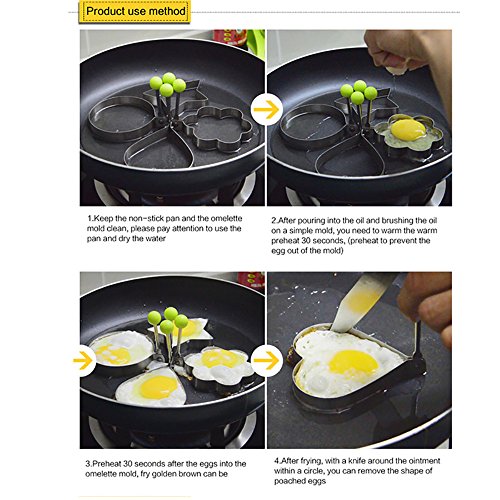 Product use method

1.Keep the non-stick pan and the omelette mold clean, please pay attention to use the pan and dry the water

2.After pouring into the oil and brushing the oil on a simple mold, you need to warm the warm preheat 30 seconds, (preheat to prevent the egg out of the mold)

3.Preheat 30 seconds after the eggs into the omelette mold, fry golden brown can be

4.After frying, with a knife around the ointment within a circle, you can remove the shape of poached eggs