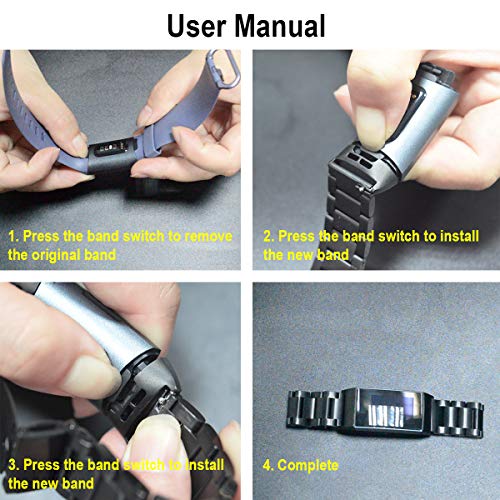 User Manual

1. Press the band switch to remove the original band

2. Press the band switch to install the new band

3. Press the band switch to install the new band

4. Complete