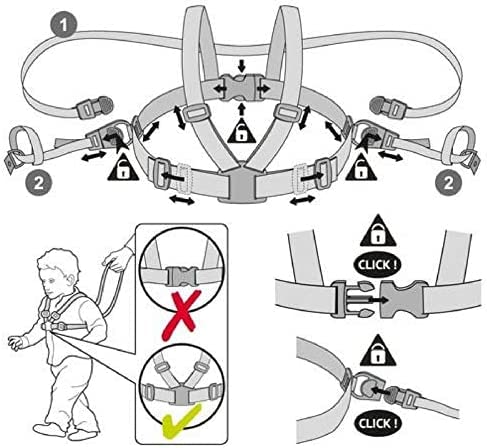 1

2

2

CLICK !

CLICK !