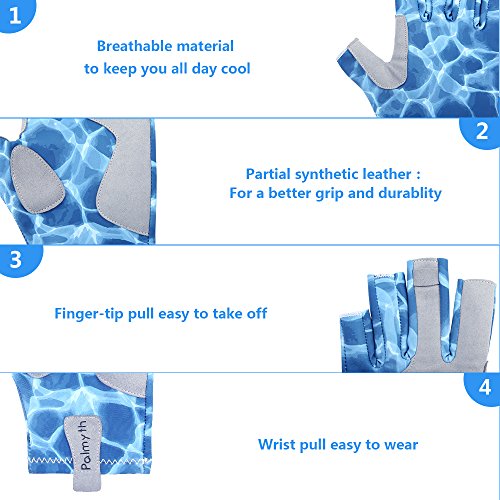 1

Breathable material
to keep you all day cool

2

Partial synthetic leather :
For a better grip and durablity

3

Finger-tip pull easy to take off

4

Palmyth

Wrist pull easy to wear