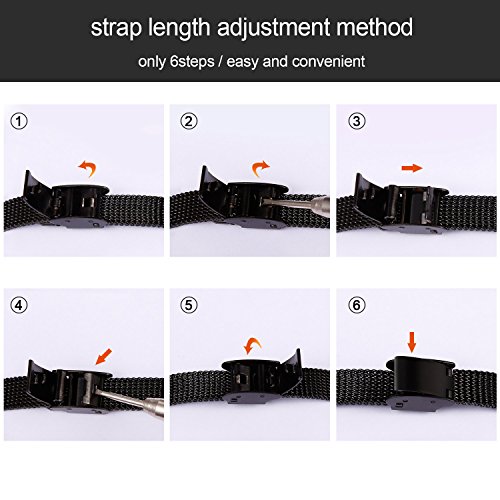 strap length adjustment method

only 6steps / easy and convenient

①

②

③

④

⑤

⑥