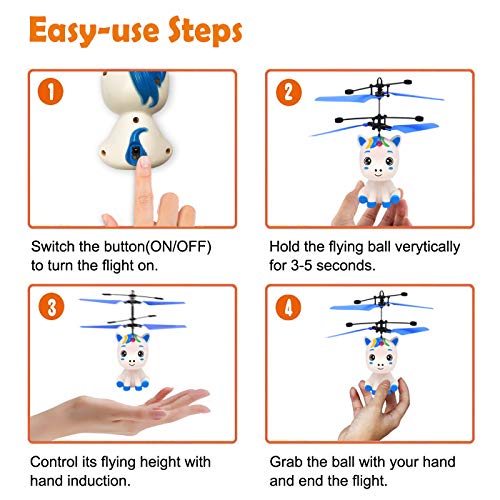 Easy-use Steps

1

Switch the button(ON/OFF) to turn the flight on.

2

Hold the flying ball verytically for 3-5 seconds.

3

Control its flying height with hand induction.

4

Grab the ball with your hand and end the flight.