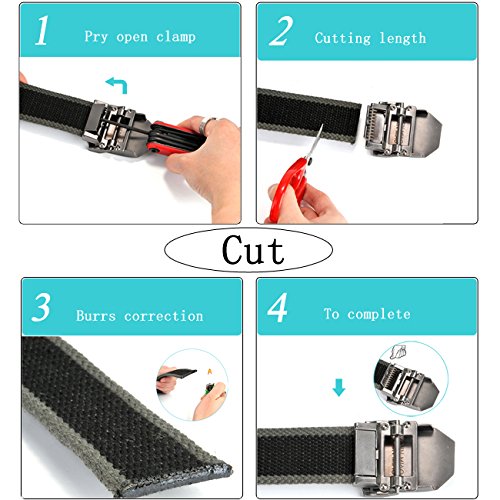 1 Pry open clamp

2 Cutting length

Cut

3 Burrs correction

4 To complete