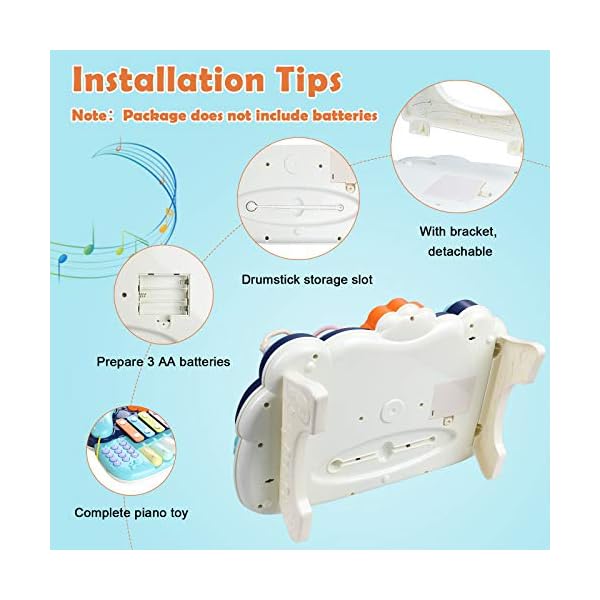 Installation Tips

Note: Package does not include batteries

With bracket, detachable

Drumstick storage slot

Prepare 3 AA batteries

Complete piano toy