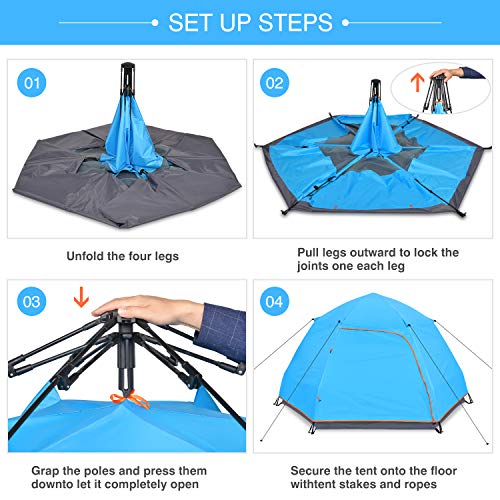 SET UP STEPS

01

Unfold the four legs

02

Pull legs outward to lock the joints one each leg

03

Grap the poles and press them downto let it completely open

04

Secure the tent onto the floor withtent stakes and ropes