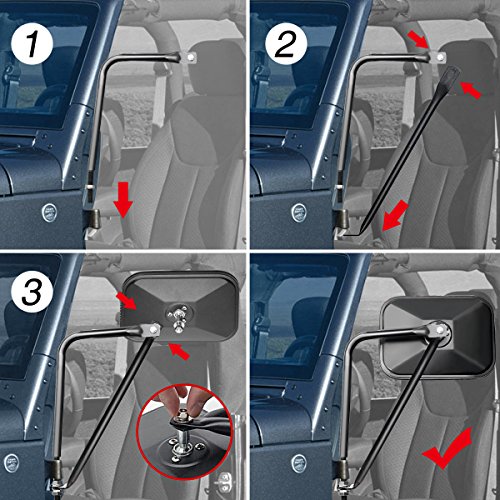 1

2

3