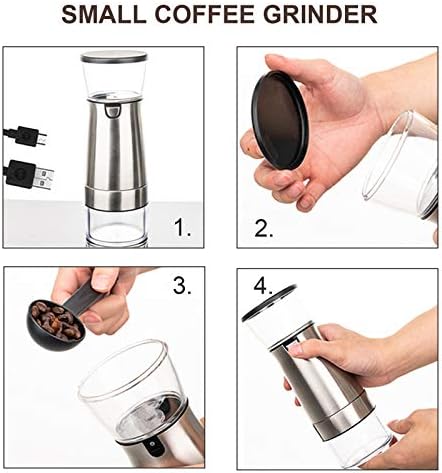 SMALL COFFEE GRINDER

1.

2.

3.

4.