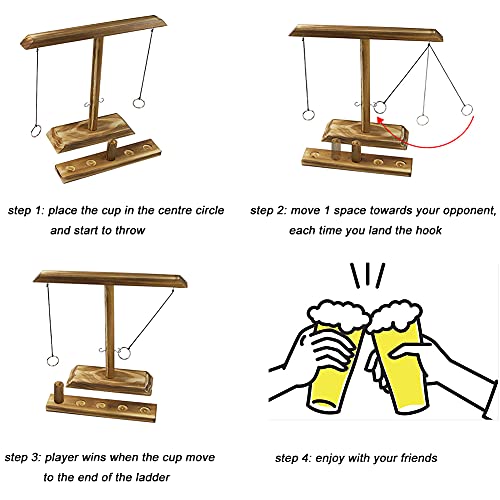 step 1: place the cup in the centre circle and start to throw

step 2: move 1 space towards your opponent, each time you land the hook

step 3: player wins when the cup move to the end of the ladder

step 4: enjoy with your friends