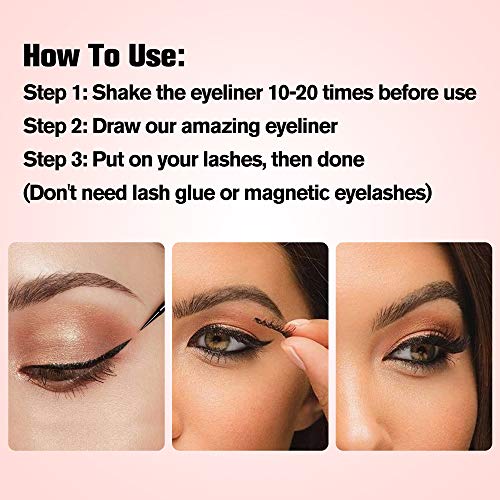 How To Use:

Step 1: Shake the eyeliner 10-20 times before use

Step 2: Draw our amazing eyeliner

Step 3: Put on your lashes, then done

(Don't need lash glue or magnetic eyelashes)