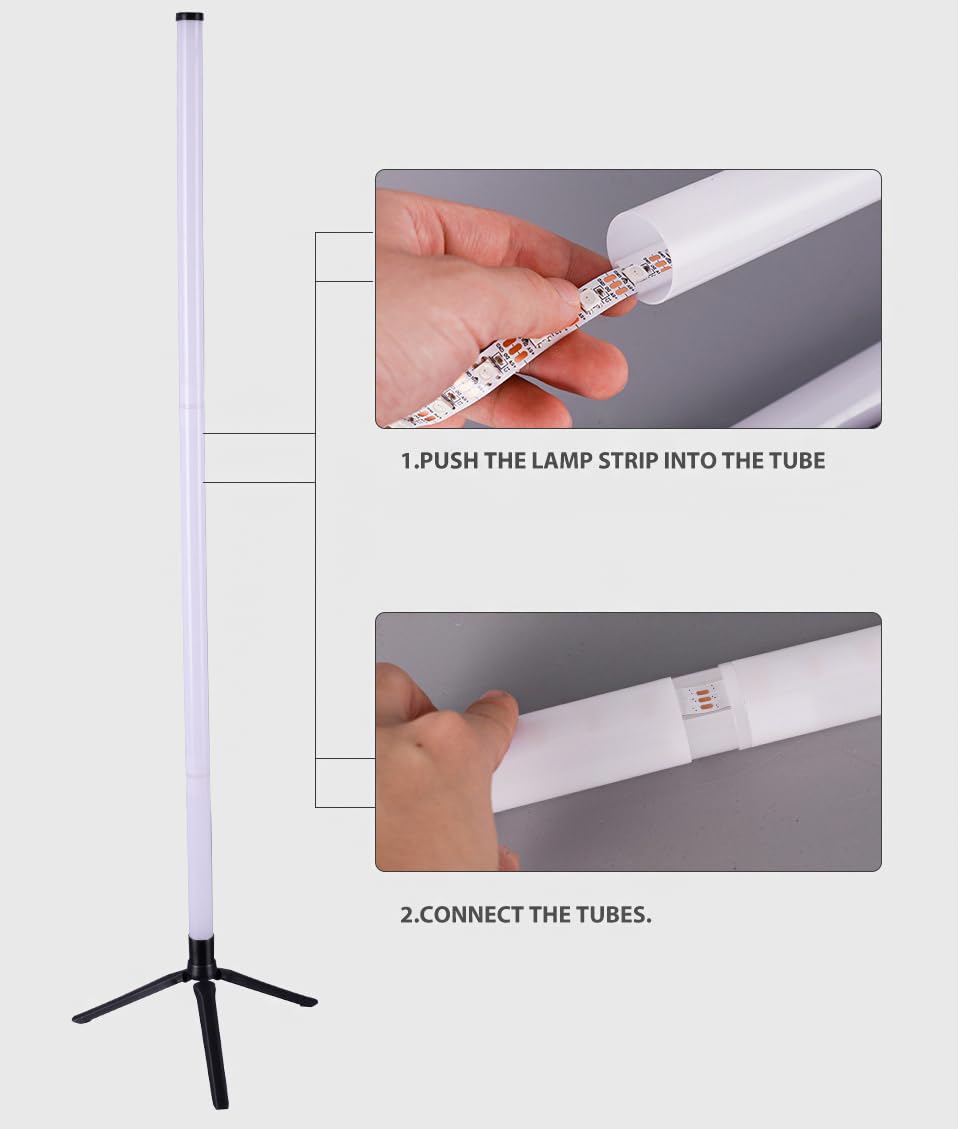 1.PUSH THE LAMP STRIP INTO THE TUBE

2.CONNECT THE TUBES.