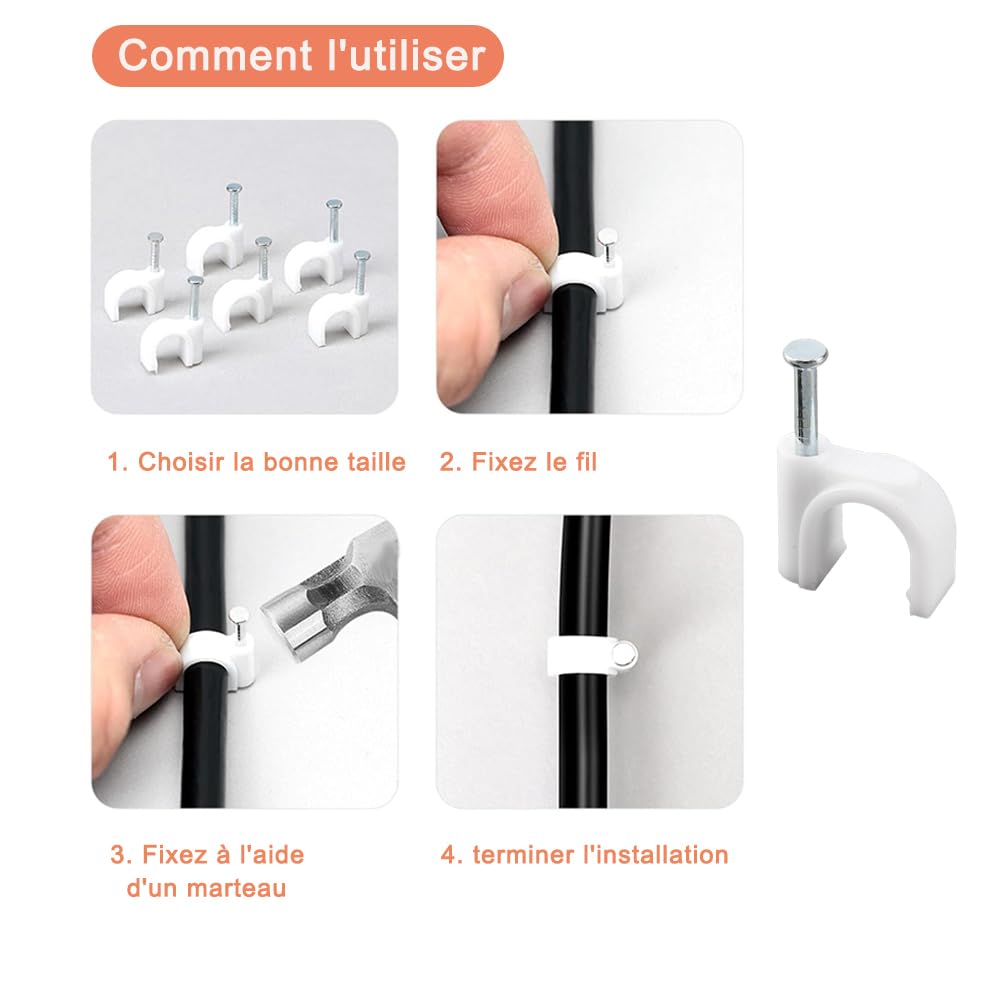 Comment l'utiliser

1. Choisir la bonne taille

2. Fixez le fil

3. Fixez à l'aide d'un marteau

4. terminer l'installation