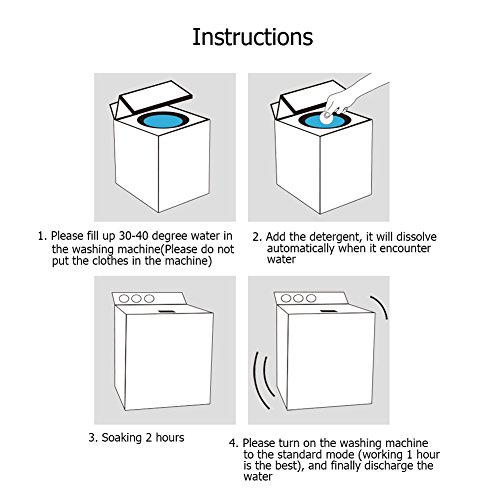 Instructions

1. Please fill up 30-40 degree water in the washing machine(Please do not put the clothes in the machine)

2. Add the detergent, it will dissolve automatically when it encounter water

3. Soaking 2 hours

4. Please turn on the washing machine to the standard mode (working 1 hour is the best), and finally discharge the water