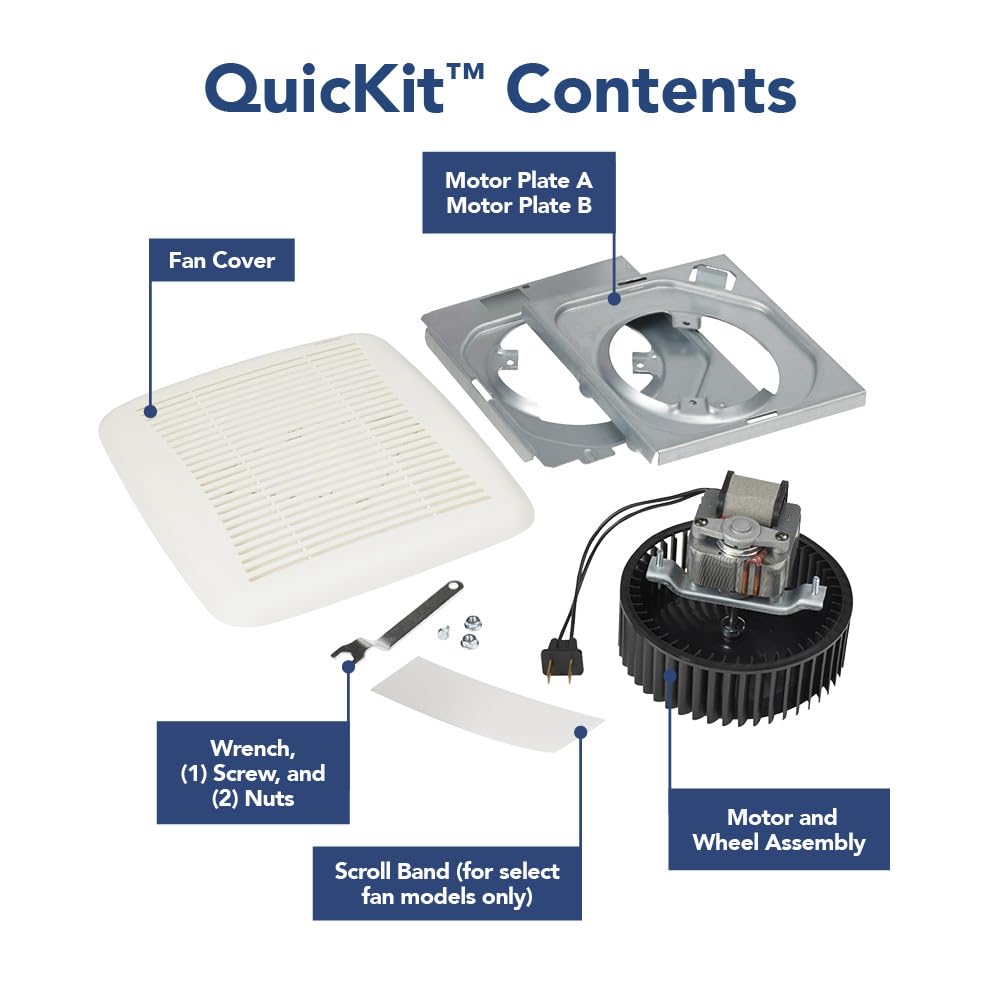 QuicKit™ Contents

Motor Plate A
Motor Plate B

Fan Cover

Wrench,
(1) Screw, and
(2) Nuts

Scroll Band (for select fan models only)

Motor and
Wheel Assembly