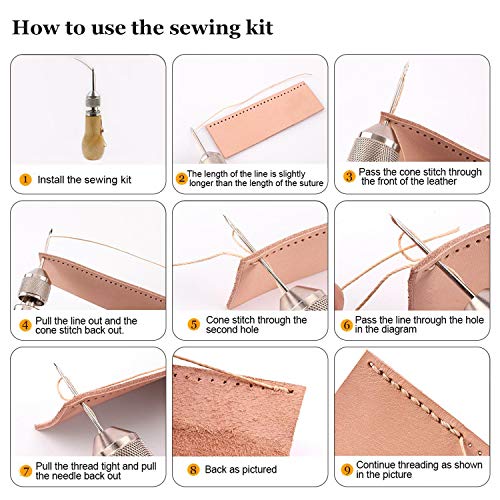 How to use the sewing kit

1 Install the sewing kit

2 The length of the line is slightly longer than the length of the suture

3 Pass the cone stitch through the front of the leather

4 Pull the line out and the cone stitch back out.

5 Cone stitch through the second hole

6 Pass the line through the hole in the diagram

7 Pull the thread tight and pull the needle back out

8 Back as pictured

9 Continue threading as shown in the picture