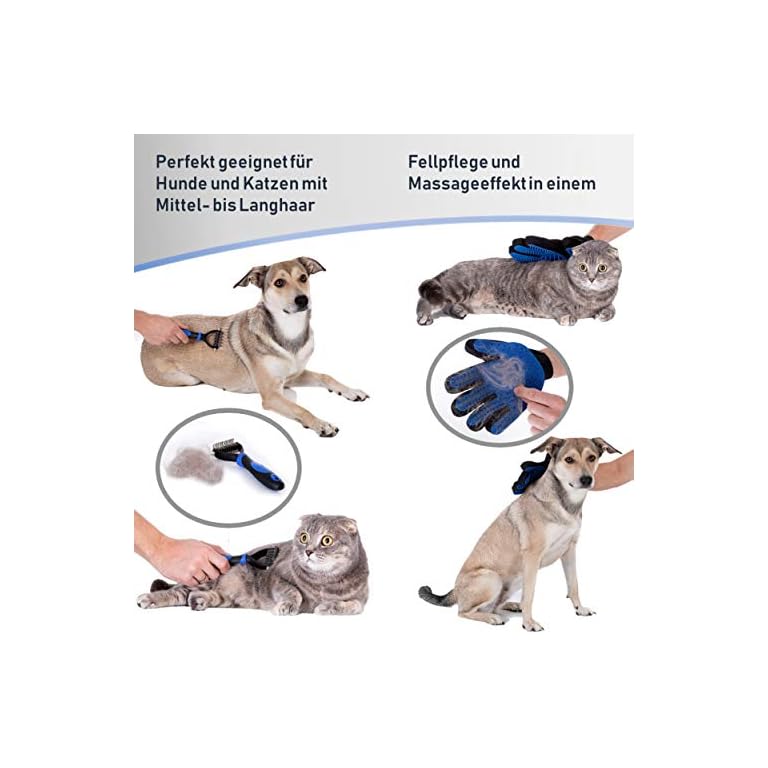 Perfekt geeignet für Hunde und Katzen mit Mittel- bis Langhaar

Fellpflege und Massageeffekt in einem