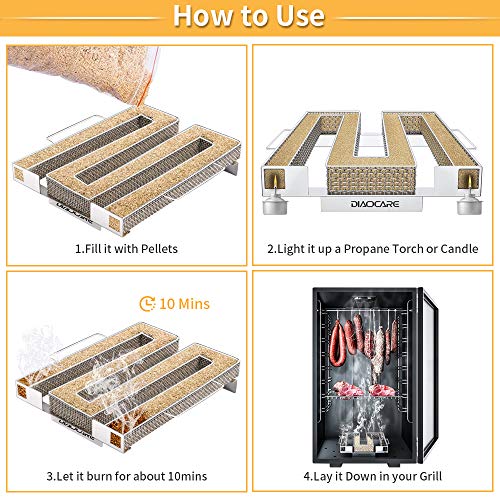 How to Use

DIAOCARE

1.Fill it with Pellets

DIAOCARE

2.Light it up a Propane Torch or Candle

10 Mins

DIAOCARE

3.Let it burn for about 10mins

4.Lay it Down in your Grill