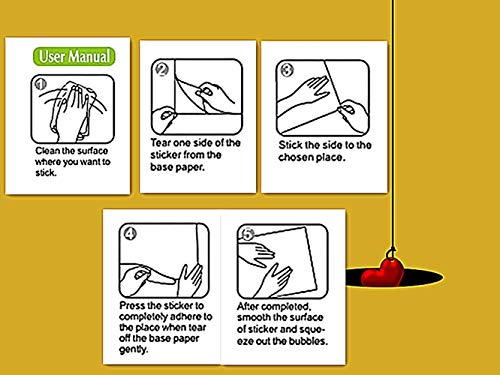 User Manual

1
Clean the surface where you want to stick.

2
Tear one side of the sticker from the base paper.

3
Stick the side to the chosen place.

4
Press the sticker to completely adhere to the place when tear off the base paper gently.

5
After completed, smooth the surface of sticker and squeeze out the bubbles.