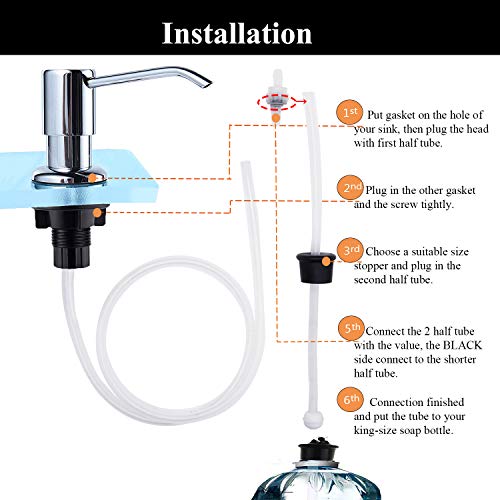 Installation

1st Put gasket on the hole of your sink, then plug the head with first half tube.

2nd Plug in the other gasket and the screw tightly.

3rd Choose a suitable size stopper and plug in the second half tube.

5th Connect the 2 half tube with the value, the BLACK side connect to the shorter half tube.

6th Connection finished and put the tube to your king-size soap bottle.