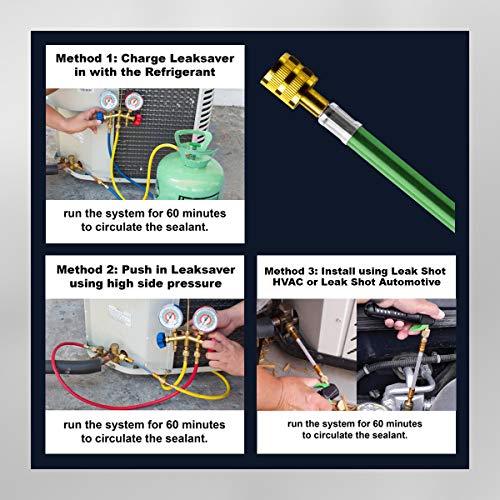 Method 1: Charge Leaksaver in with the Refrigerant

run the system for 60 minutes to circulate the sealant.

Method 2: Push in Leaksaver using high side pressure

run the system for 60 minutes to circulate the sealant.

Method 3: Install using Leak Shot HVAC or Leak Shot Automotive

run the system for 60 minutes to circulate the sealant.