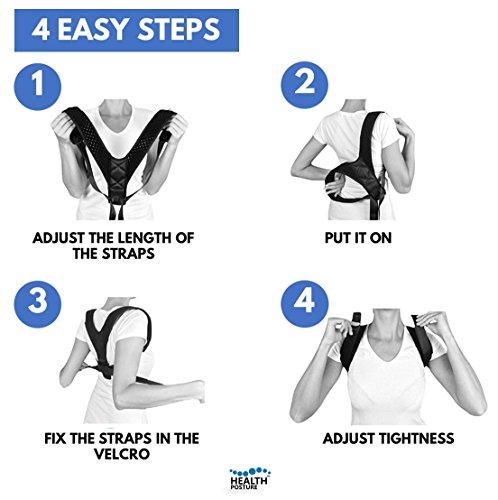 4 EASY STEPS

1

ADJUST THE LENGTH OF THE STRAPS

2

PUT IT ON

3

FIX THE STRAPS IN THE VELCRO

4

ADJUST TIGHTNESS

HEALTH POSTURE