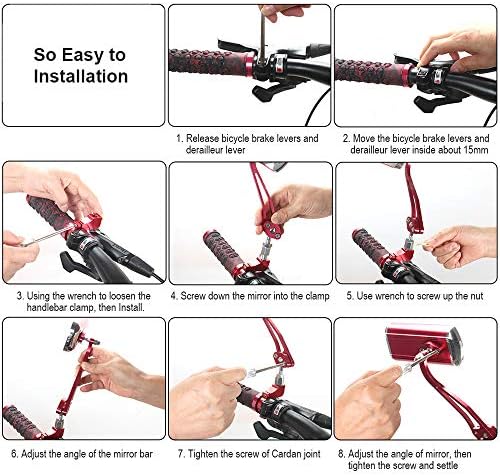 So Easy to Installation

1. Release bicycle brake levers and derailleur lever

2. Move the bicycle brake levers and derailleur lever inside about 15mm

3. Using the wrench to loosen the handlebar clamp, then Install.

4. Screw down the mirror into the clamp

5. Use wrench to screw up the nut

6. Adjust the angle of the mirror bar

7. Tighten the screw of Cardan joint

8. Adjust the angle of mirror, then tighten the screw and settle