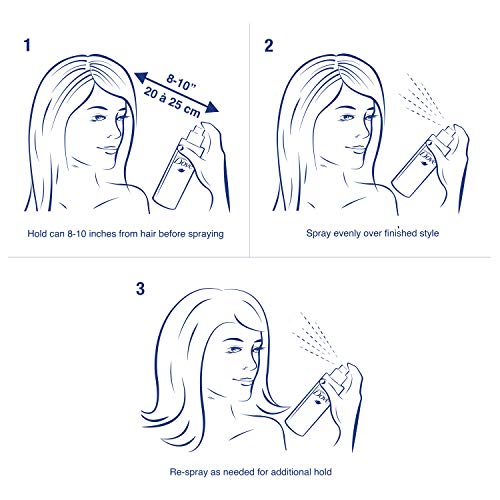 1

8-10"
20 à 25 cm

Dove

Hold can 8-10 inches from hair before spraying

2

Dove

Spray evenly over finished style

3

Dove

Re-spray as needed for additional hold