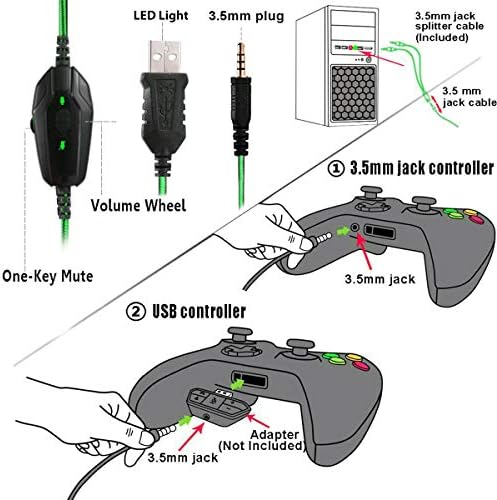 LED Light
3.5mm plug
3.5mm jack splitter cable (Included)
3.5 mm jack cable
Volume Wheel
One-Key Mute
① 3.5mm jack controller
3.5mm jack
② USB controller
Adapter (Not Included)
3.5mm jack