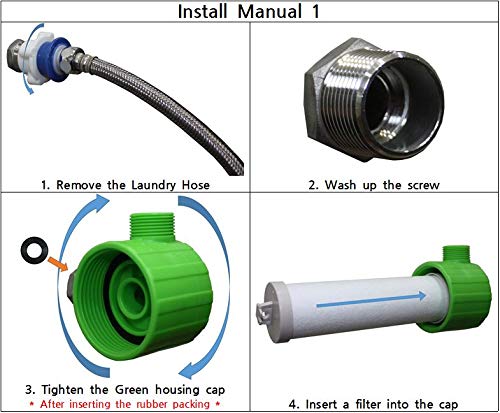 Install Manual 1

1. Remove the Laundry Hose

2. Wash up the screw

3. Tighten the Green housing cap
* After inserting the rubber packing *

4. Insert a filter into the cap