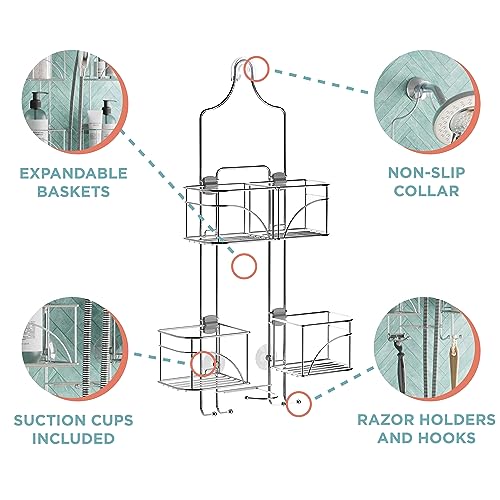 EXPANDABLE BASKETS

NON-SLIP COLLAR

SUCTION CUPS INCLUDED

RAZOR HOLDERS AND HOOKS