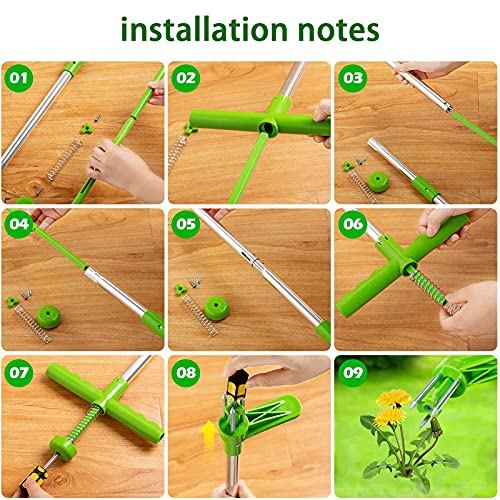 installation notes

01

02

03

04

05

06

07

08

09