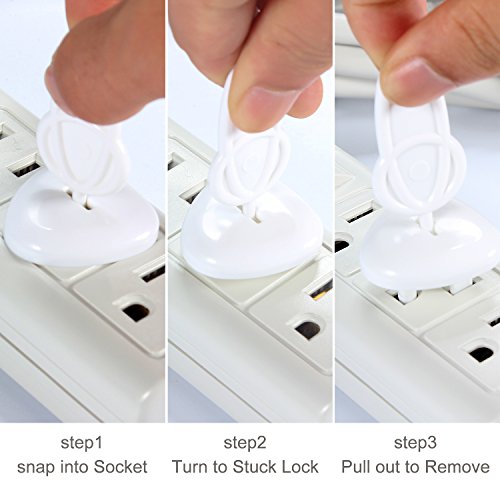 step1
snap into Socket

step2
Turn to Stuck Lock

step3
Pull out to Remove