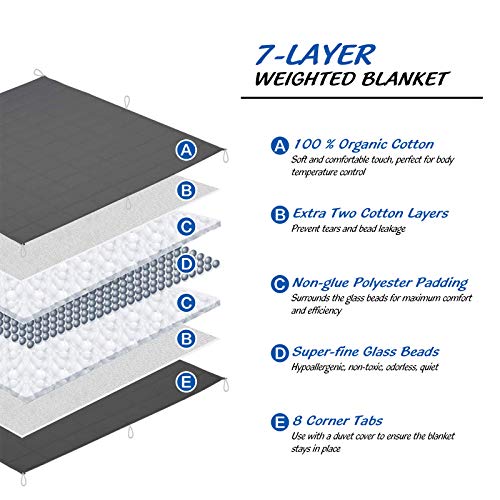 A
B
C
D
C
B
E

7-LAYER
WEIGHTED BLANKET

A 100 % Organic Cotton
Soft and comfortable touch, perfect for body temperature control

B Extra Two Cotton Layers
Prevent tears and bead leakage

C Non-glue Polyester Padding
Surrounds the glass beads for maximum comfort and efficiency

D Super-fine Glass Beads
Hypoallergenic, non-toxic, odorless, quiet

E 8 Corner Tabs
Use with a duvet cover to ensure the blanket stays in place