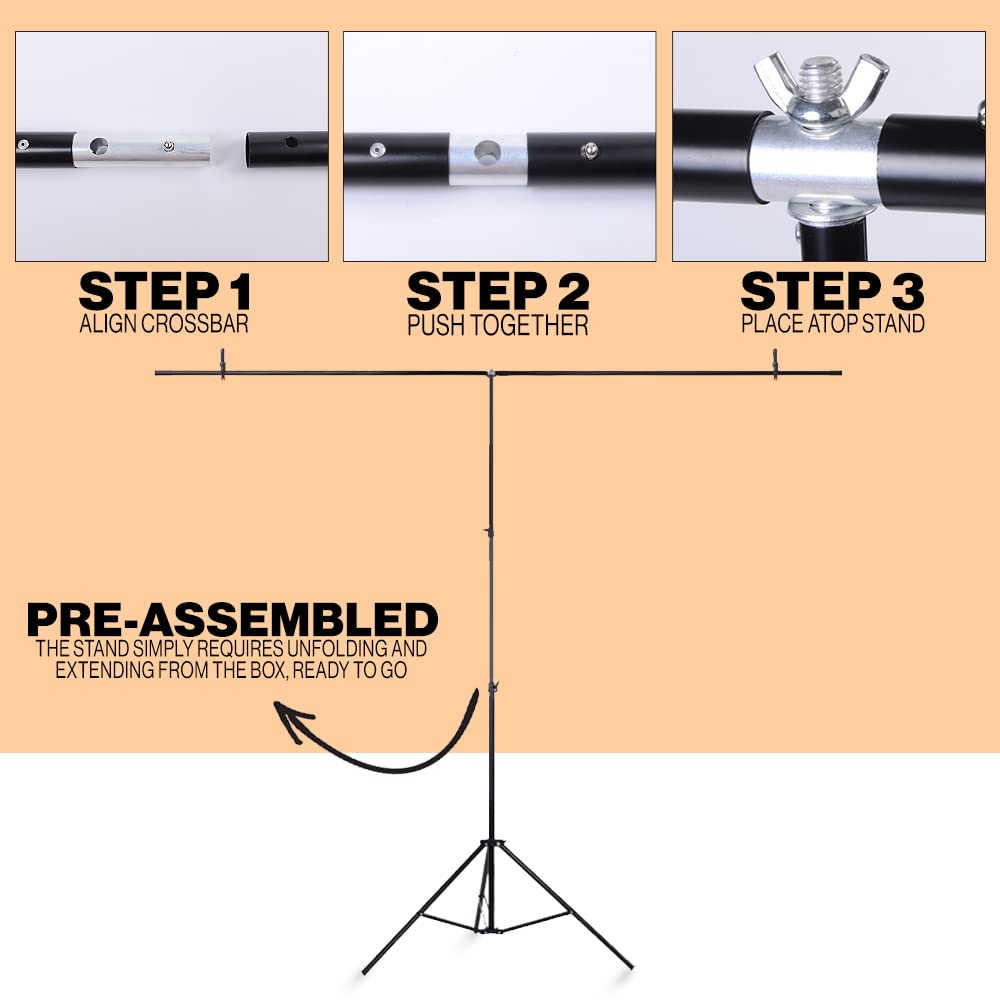 STEP 1
ALIGN CROSSBAR

STEP 2
PUSH TOGETHER

STEP 3
PLACE ATOP STAND

PRE-ASSEMBLED
THE STAND SIMPLY REQUIRES UNFOLDING AND EXTENDING FROM THE BOX, READY TO GO