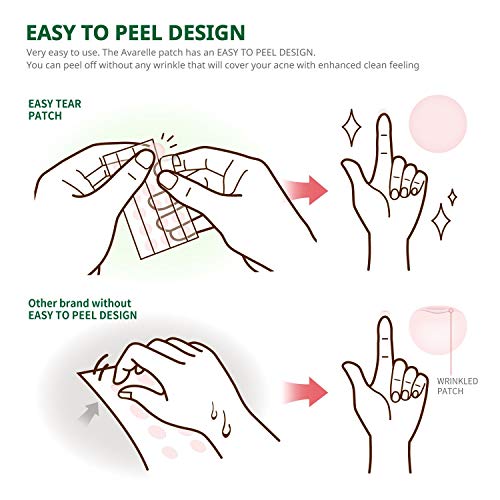 EASY TO PEEL DESIGN

Very easy to use. The Avarelle patch has an EASY TO PEEL DESIGN.
You can peel off without any wrinkle that will cover your acne with enhanced clean feeling

EASY TEAR PATCH

Other brand without EASY TO PEEL DESIGN

WRINKLED PATCH