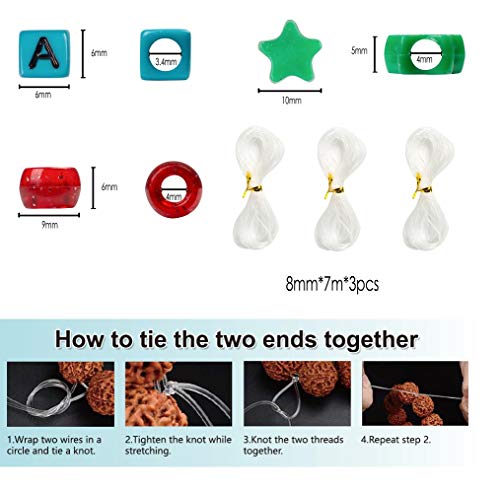 A
6mm
6mm
3.4mm
10mm
5mm
4mm
6mm
9mm
4mm
8mm*7m*3pcs

How to tie the two ends together

1.Wrap two wires in a circle and tie a knot.

2.Tighten the knot while stretching.

3.Knot the two threads together.

4.Repeat step 2.