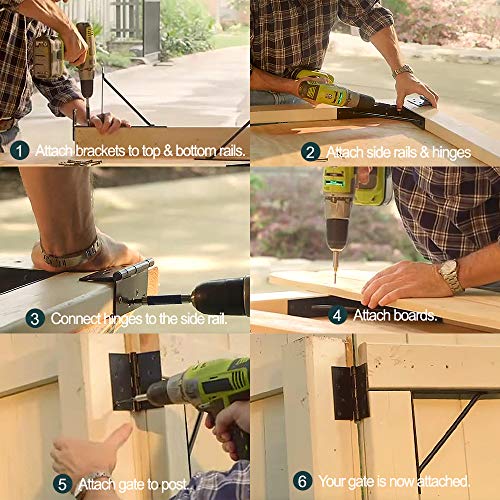 1 Attach brackets to top & bottom rails.

2 Attach side rails & hinges

3 Connect hinges to the side rail.

4 Attach boards.

5 Attach gate to post.

6 Your gate is now attached.