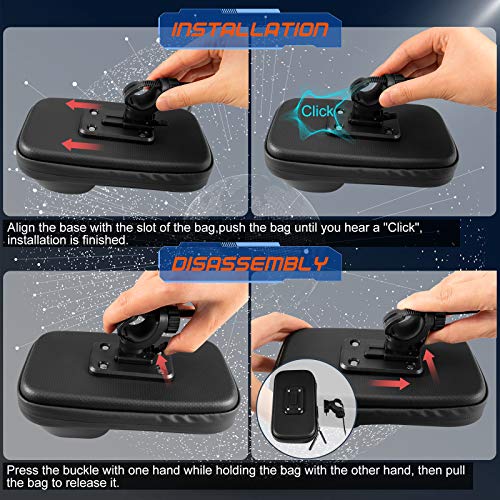 INSTALLATION

Click

Align the base with the slot of the bag,push the bag until you hear a "Click", installation is finished.

DISASSEMBLY

Press the buckle with one hand while holding the bag with the other hand, then pull the bag to release it.