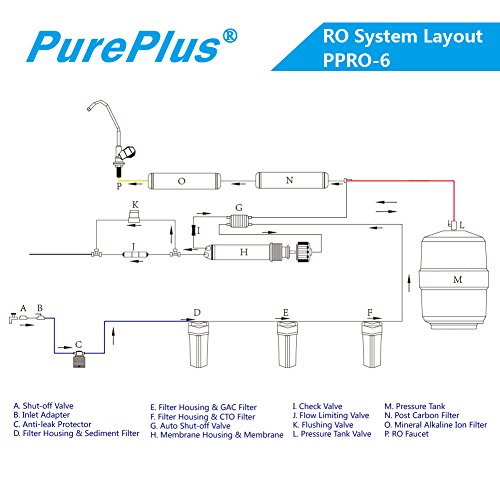 PurePlus®

RO System Layout
PPRO-6

P O N K G I J H L M A B C D E F

A. Shut-off Valve
B. Inlet Adapter
C. Anti-leak Protector
D. Filter Housing & Sediment Filter

E. Filter Housing & GAC Filter
F. Filter Housing & CTO Filter
G. Auto Shut-off Valve
H. Membrane Housing & Membrane

I. Check Valve
J. Flow Limiting Valve
K. Flushing Valve
L. Pressure Tank Valve

M. Pressure Tank
N. Post Carbon Filter
O. Mineral Alkaline Ion Filter
P. RO Faucet