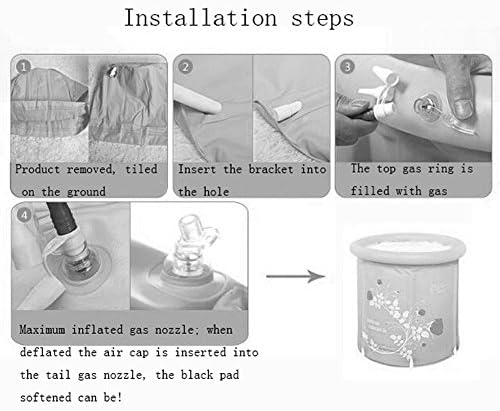 Installation steps

1

Product removed, tiled on the ground

2

Insert the bracket into the hole

3

The top gas ring is filled with gas

4

Maximum inflated gas nozzle; when deflated the air cap is inserted into the tail gas nozzle, the black pad softened can be!