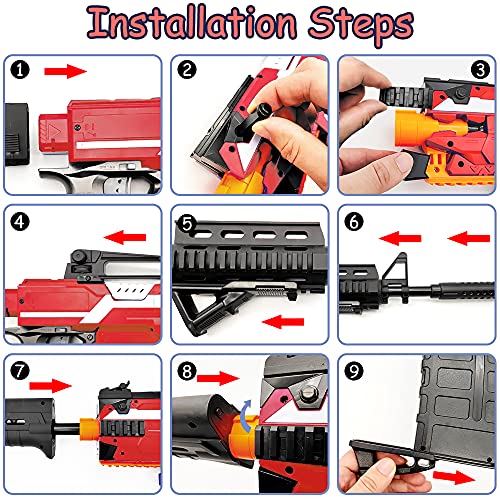 Installation Steps

1

2

3

4

5

6

7

8

9