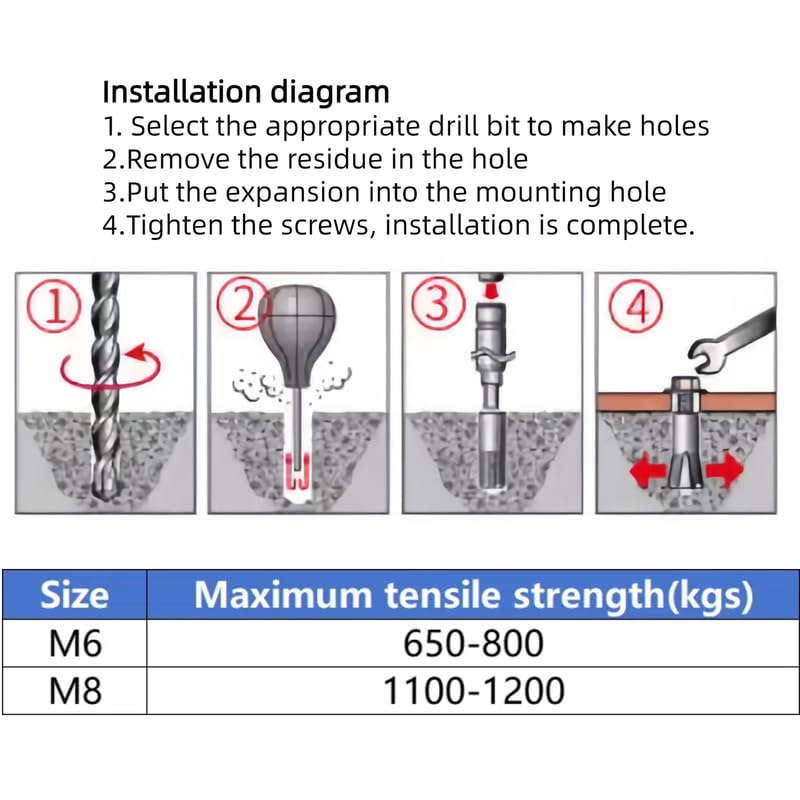 Installation diagram
1. Select the appropriate drill bit to make holes
2.Remove the residue in the hole
3.Put the expansion into the mounting hole
4.Tighten the screws, installation is complete.

① ② ③ ④

| Size | Maximum tensile strength(kgs) |
|---|---|
| M6 | 650-800 |
| M8 | 1100-1200 |