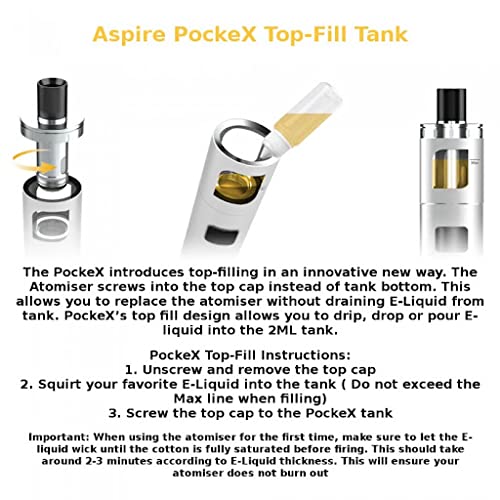 Aspire PockeX Top-Fill Tank

The PockeX introduces top-filling in an innovative new way. The Atomiser screws into the top cap instead of tank bottom. This allows you to replace the atomiser without draining E-Liquid from tank. PockeX's top fill design allows you to drip, drop or pour E-liquid into the 2ML tank.

PockeX Top-Fill Instructions:
1. Unscrew and remove the top cap
2. Squirt your favorite E-Liquid into the tank ( Do not exceed the Max line when filling)
3. Screw the top cap to the PockeX tank

Important: When using the atomiser for the first time, make sure to let the E-liquid wick until the cotton is fully saturated before firing. This should take around 2-3 minutes according to E-Liquid thickness. This will ensure your atomiser does not burn out