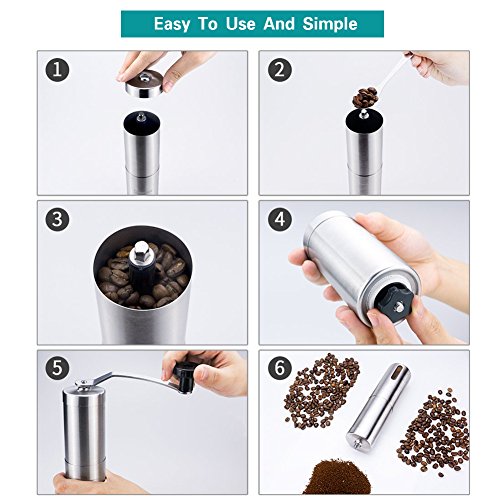 Easy To Use And Simple

1

2

3

4

5

6