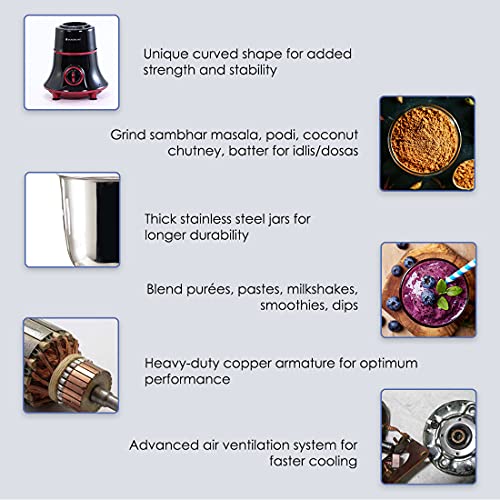 Unique curved shape for added strength and stability

Grind sambhar masala, podi, coconut chutney, batter for idlis/dosas

Thick stainless steel jars for longer durability

Blend purées, pastes, milkshakes, smoothies, dips

Heavy-duty copper armature for optimum performance

Advanced air ventilation system for faster cooling