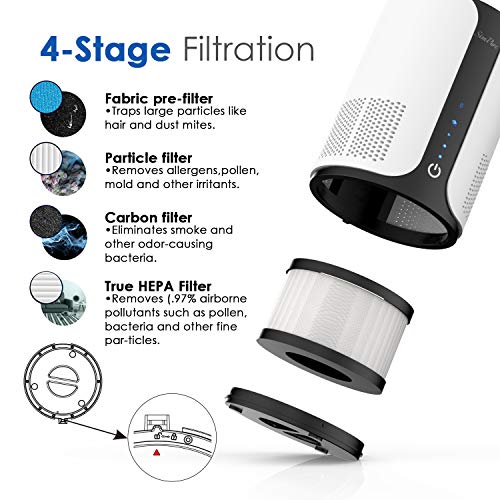 4-Stage Filtration

Fabric pre-filter
•Traps large particles like hair and dust mites.

Particle filter
•Removes allergens,pollen, mold and other irritants.

Carbon filter
•Eliminates smoke and other odor-causing bacteria.

True HEPA Filter
•Removes (.97% airborne pollutants such as pollen, bacteria and other fine par-ticles.

SimPure